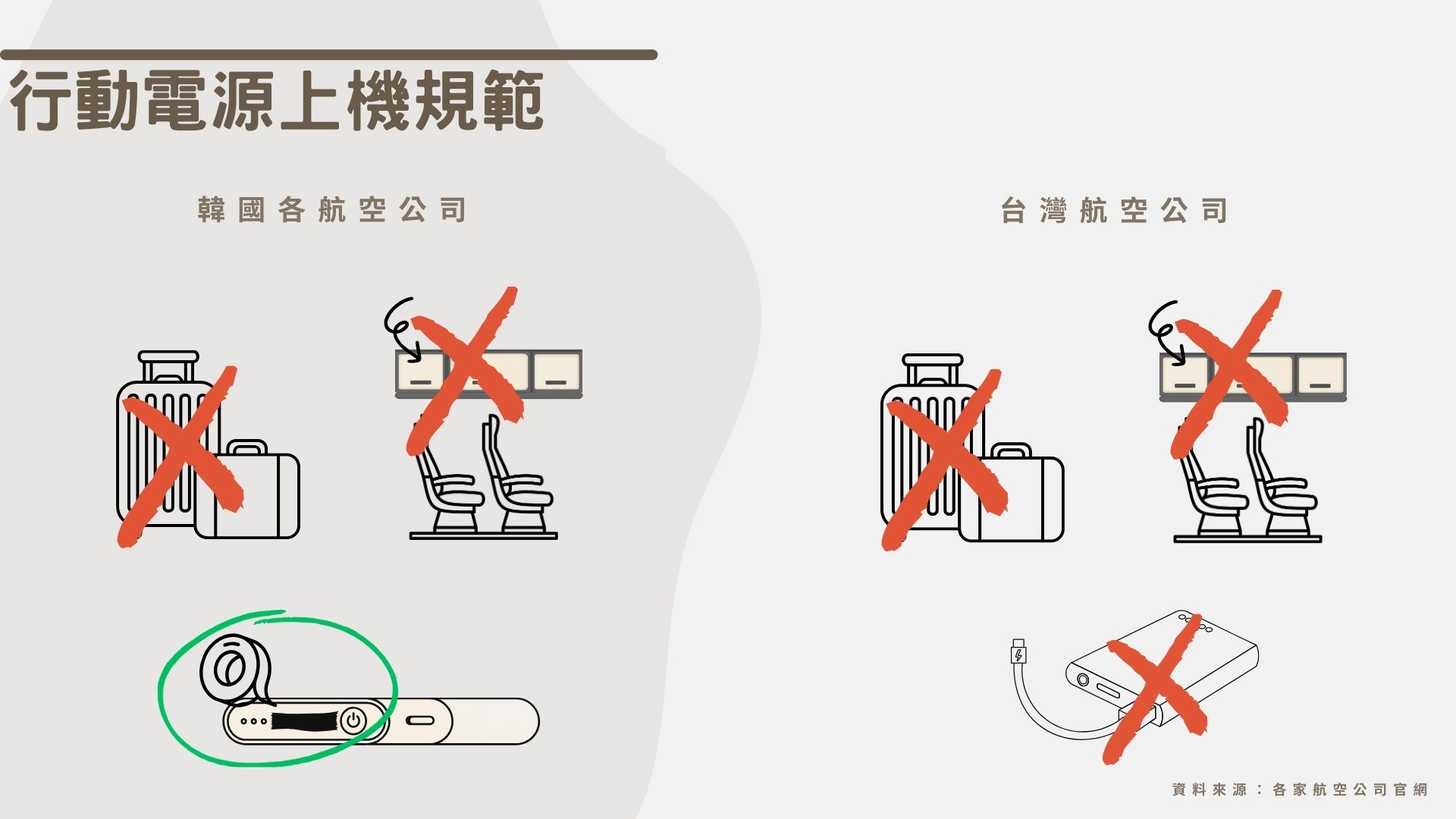 行動電源上機規範

韓國各航空公司

台灣航空公司

資料來源：各家航空公司官網